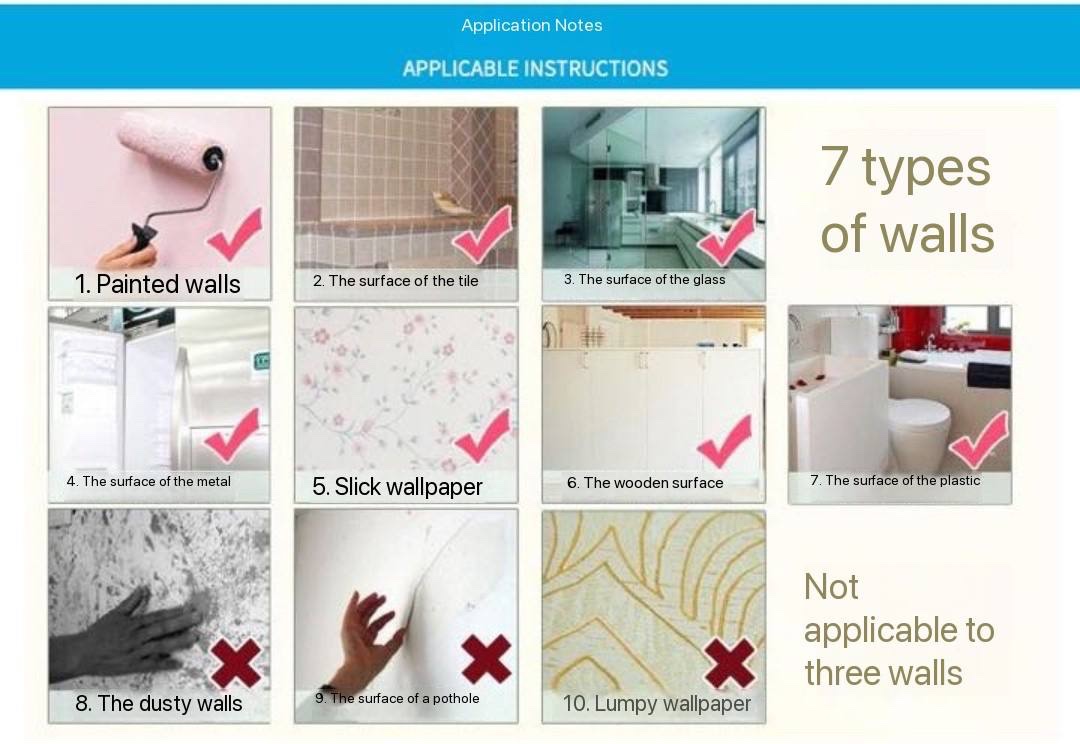 Application Notes

APPLICABLE INSTRUCTIONS

1. Painted walls

2. The surface of the tile

3. The surface of the glass

7 types of walls

4. The surface of the metal

5. Slick wallpaper

6. The wooden surface

7. The surface of the plastic

8. The dusty walls

9. The surface of a pothole

10. Lumpy wallpaper

Not applicable to three walls