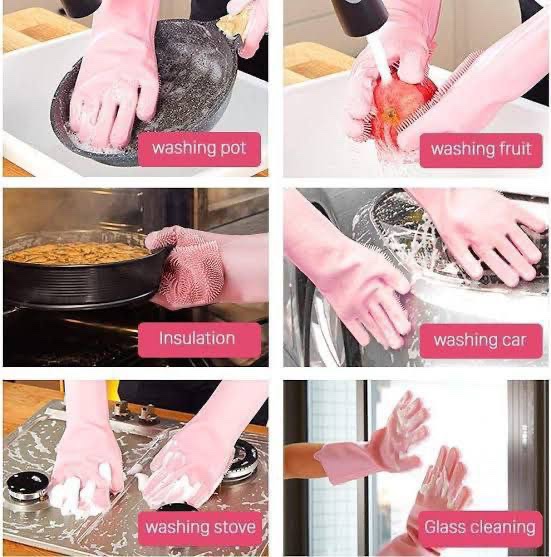 washing pot

washing fruit

Insulation

washing car

washing stove

Glass cleaning