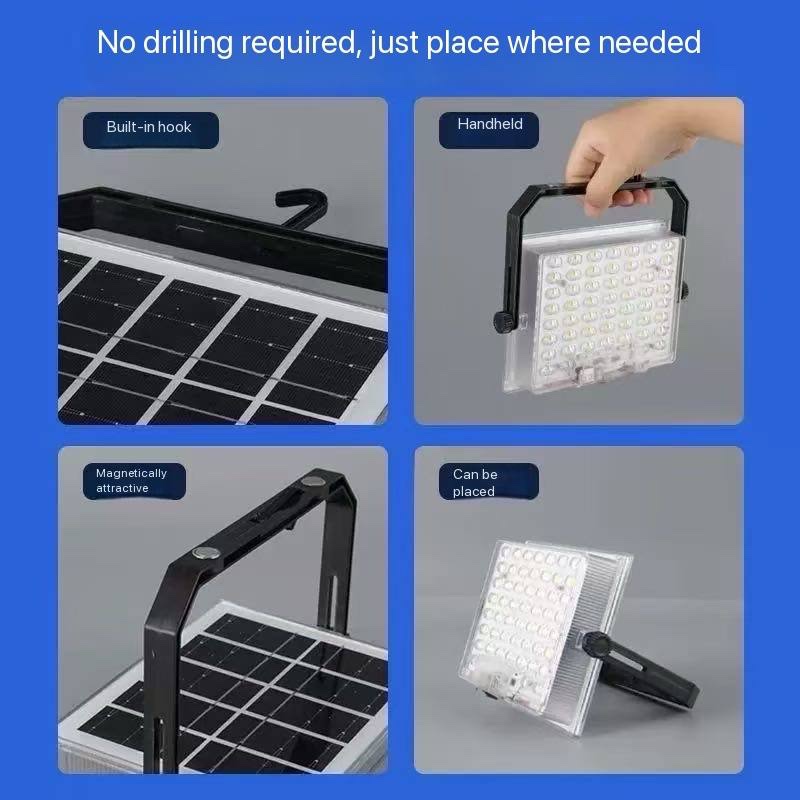 No drilling required, just place where needed

Built-in hook

Handheld

Magnetically attractive

Can be placed