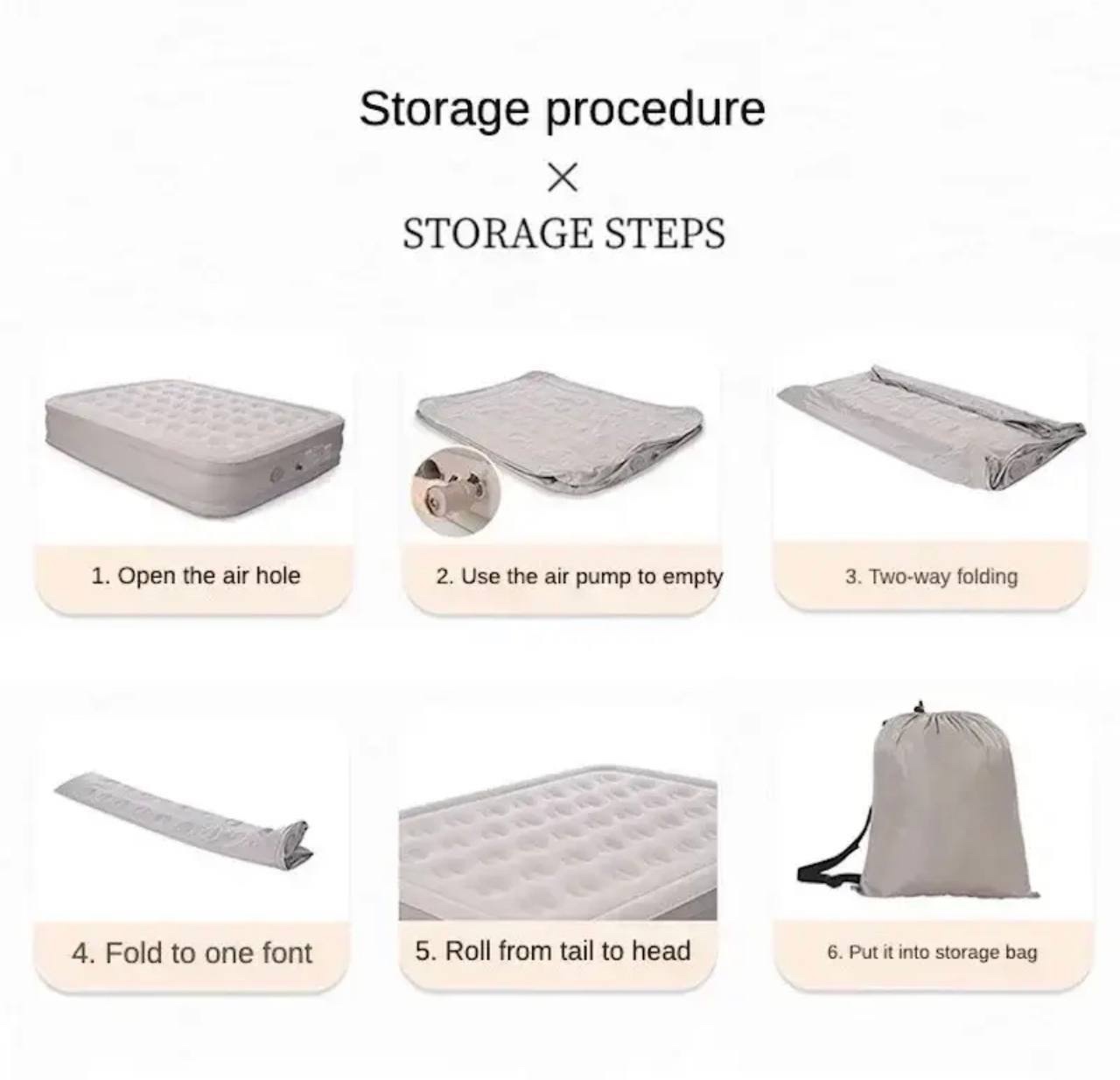 Storage procedure
×
STORAGE STEPS

1. Open the air hole

2. Use the air pump to empty

3. Two-way folding

4. Fold to one font

5. Roll from tail to head

6. Put it into storage bag