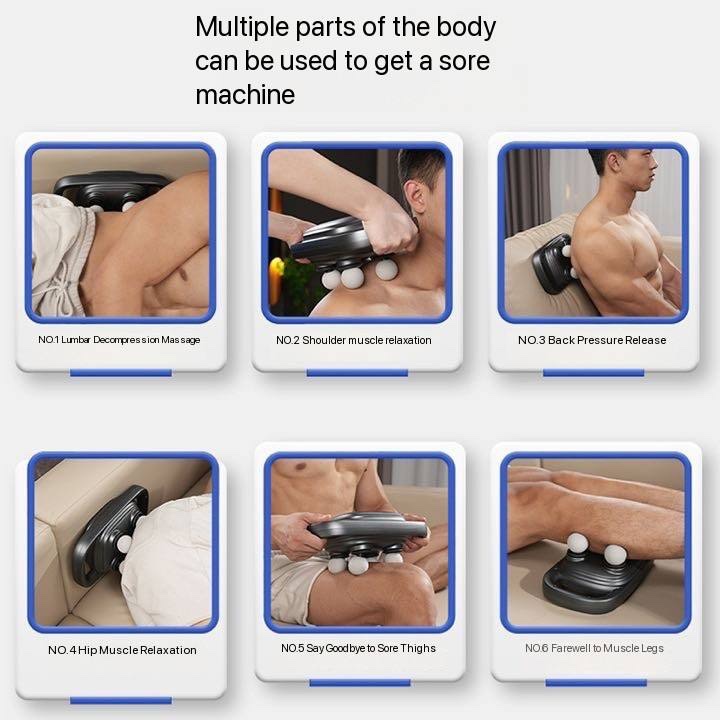 Multiple parts of the body can be used to get a sore machine

NO.1 Lumbar Decompression Massage

NO.2 Shoulder muscle relaxation

NO.3 Back Pressure Release

NO.4 Hip Muscle Relaxation

NO.5 Say Goodbye to Sore Thighs

NO.6 Farewell to Muscle Legs