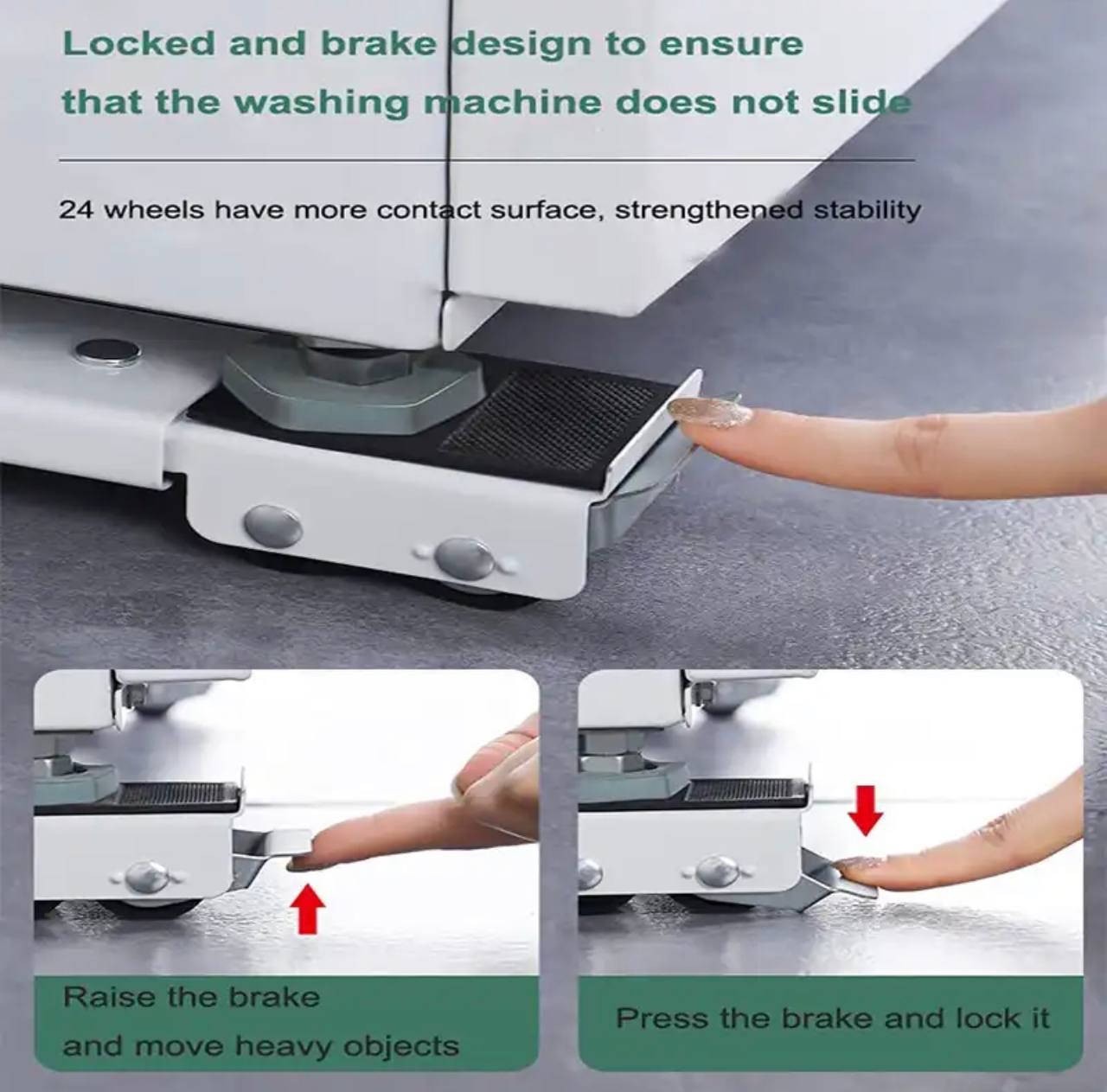 Locked and brake design to ensure that the washing machine does not slide

24 wheels have more contact surface, strengthened stability

Raise the brake and move heavy objects

Press the brake and lock it