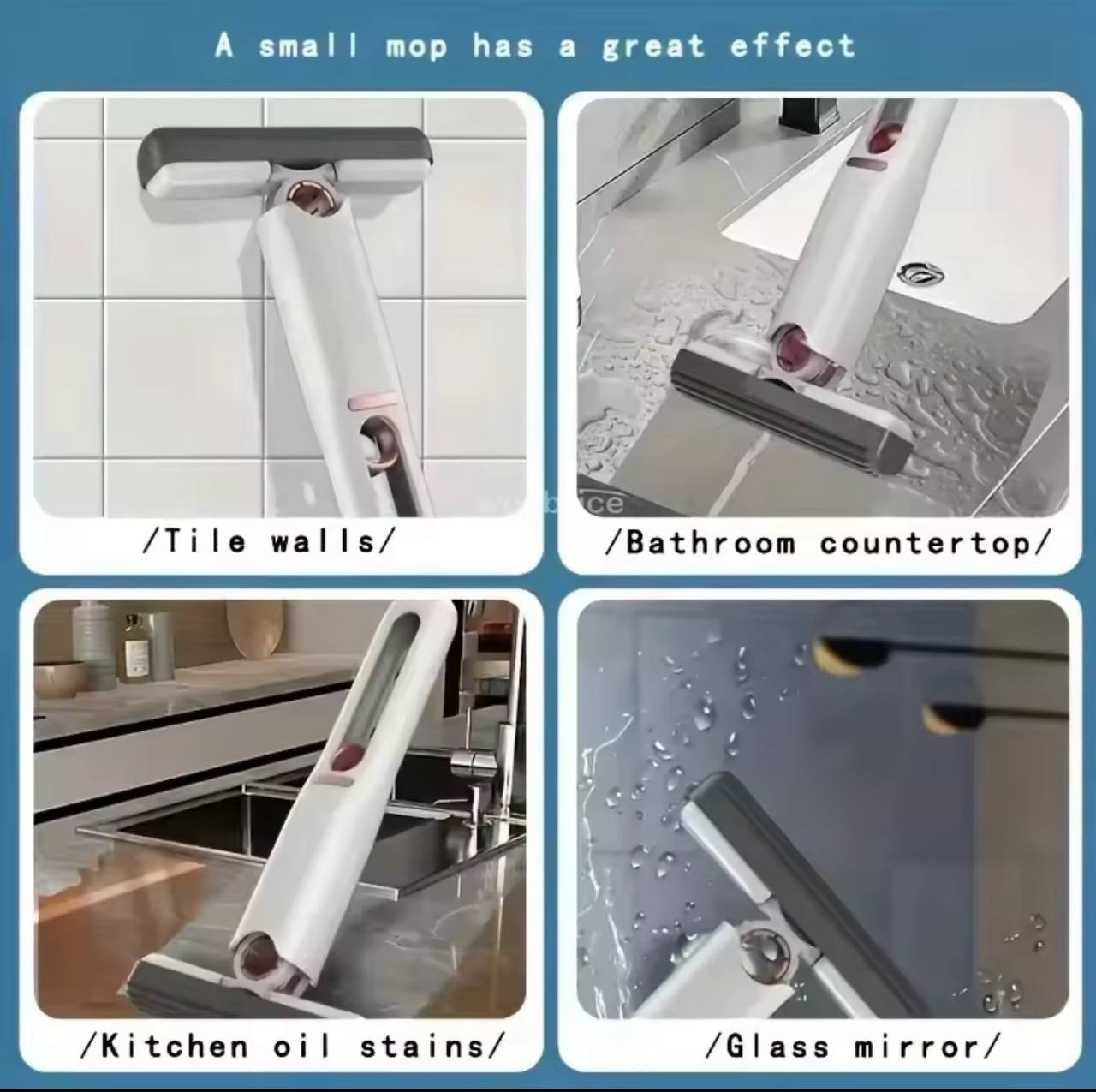 A small mop has a great effect

/Tile walls/

/Bathroom countertop/

/Kitchen oil stains/

/Glass mirror/