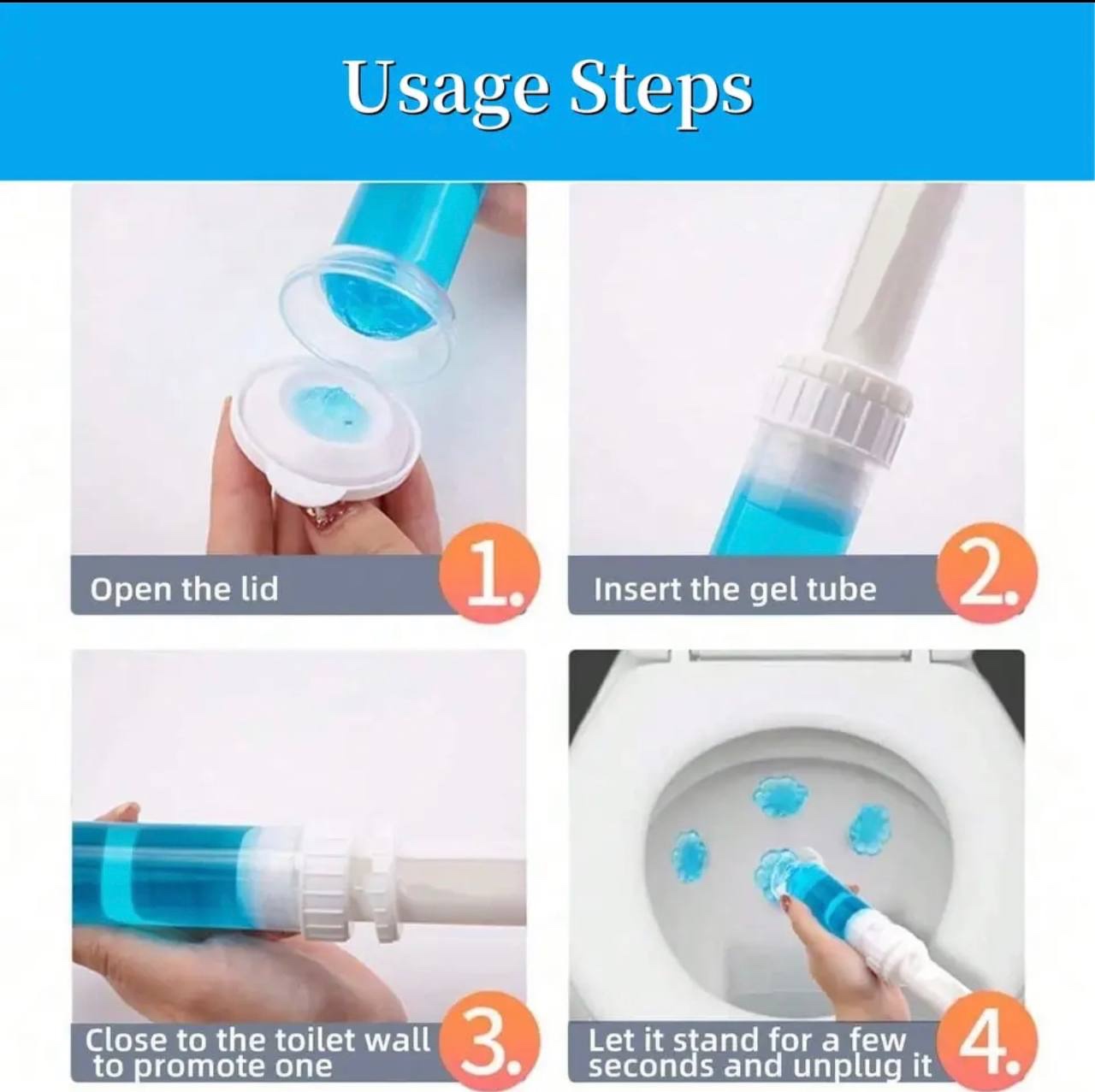 Usage Steps

Open the lid
1.

Insert the gel tube
2.

Close to the toilet wall to promote one
3.

Let it stand for a few seconds and unplug it
4.