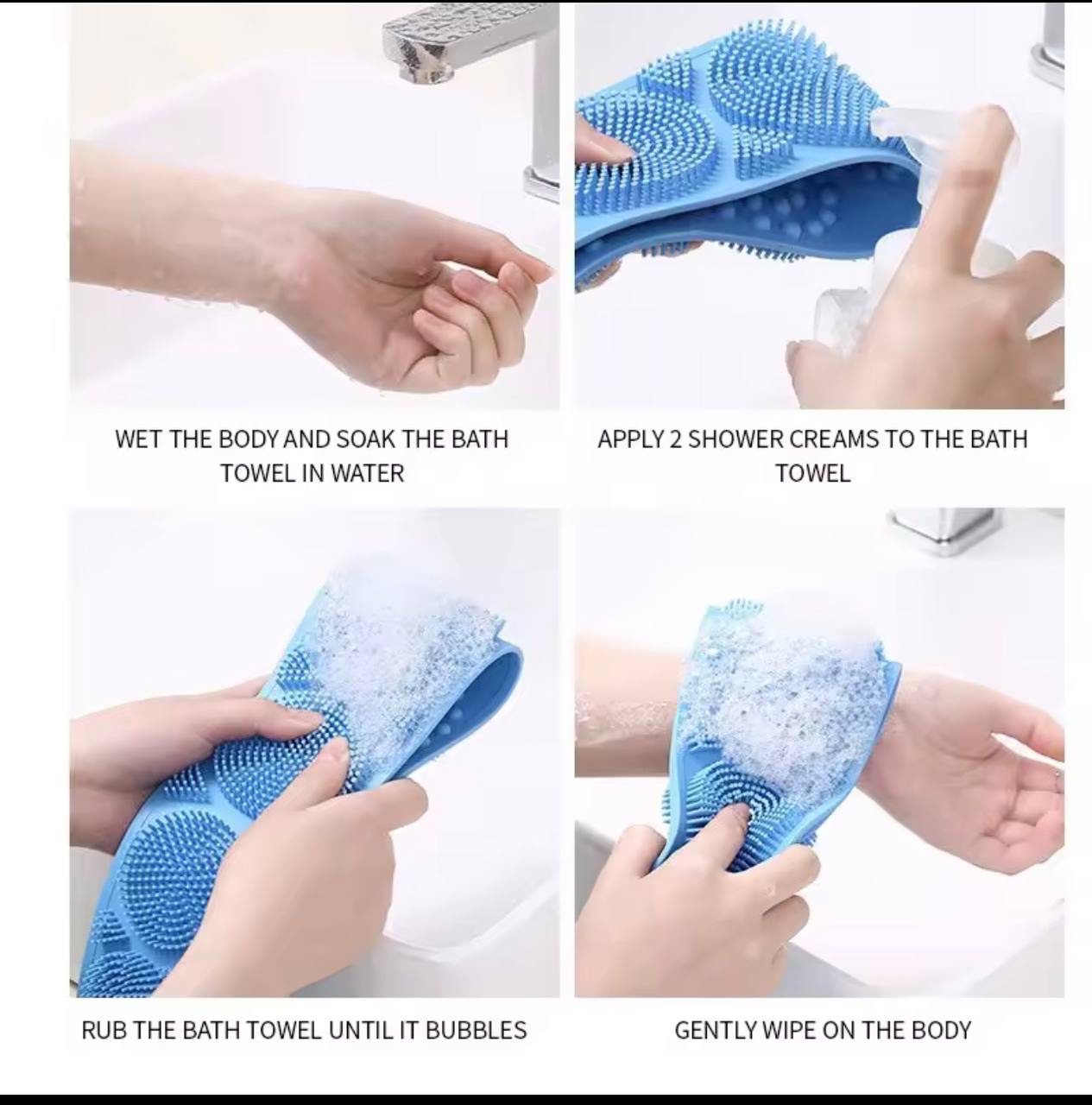 WET THE BODY AND SOAK THE BATH TOWEL IN WATER

APPLY 2 SHOWER CREAMS TO THE BATH TOWEL

RUB THE BATH TOWEL UNTIL IT BUBBLES

GENTLY WIPE ON THE BODY