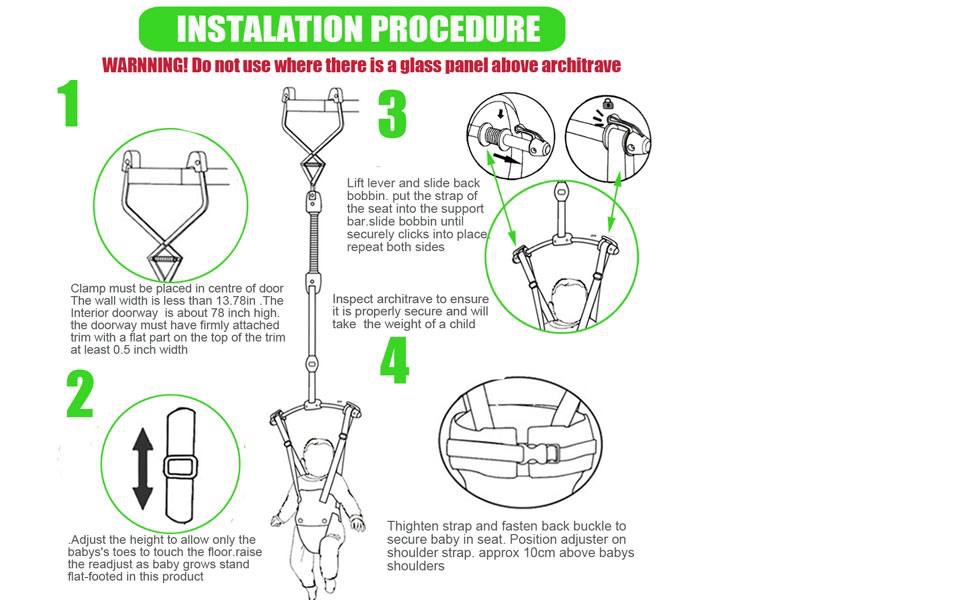 INSTALATION PROCEDURE

WARNNING! Do not use where there is a glass panel above architrave

1

Clamp must be placed in centre of door The wall width is less than 13.78in .The Interior doorway is about 78 inch high. the doorway must have firmly attached trim with a flat part on the top of the trim at least 0.5 inch width

2

.Adjust the height to allow only the babys's toes to touch the floor.raise the readjust as baby grows stand flat-footed in this product

3

Lift lever and slide back bobbin. put the strap of the seat into the support bar.slide bobbin until securely clicks into place repeat both sides

Inspect architrave to ensure it is properly secure and will take the weight of a child

4

Thighten strap and fasten back buckle to secure baby in seat. Position adjuster on shoulder strap. approx 10cm above babys shoulders